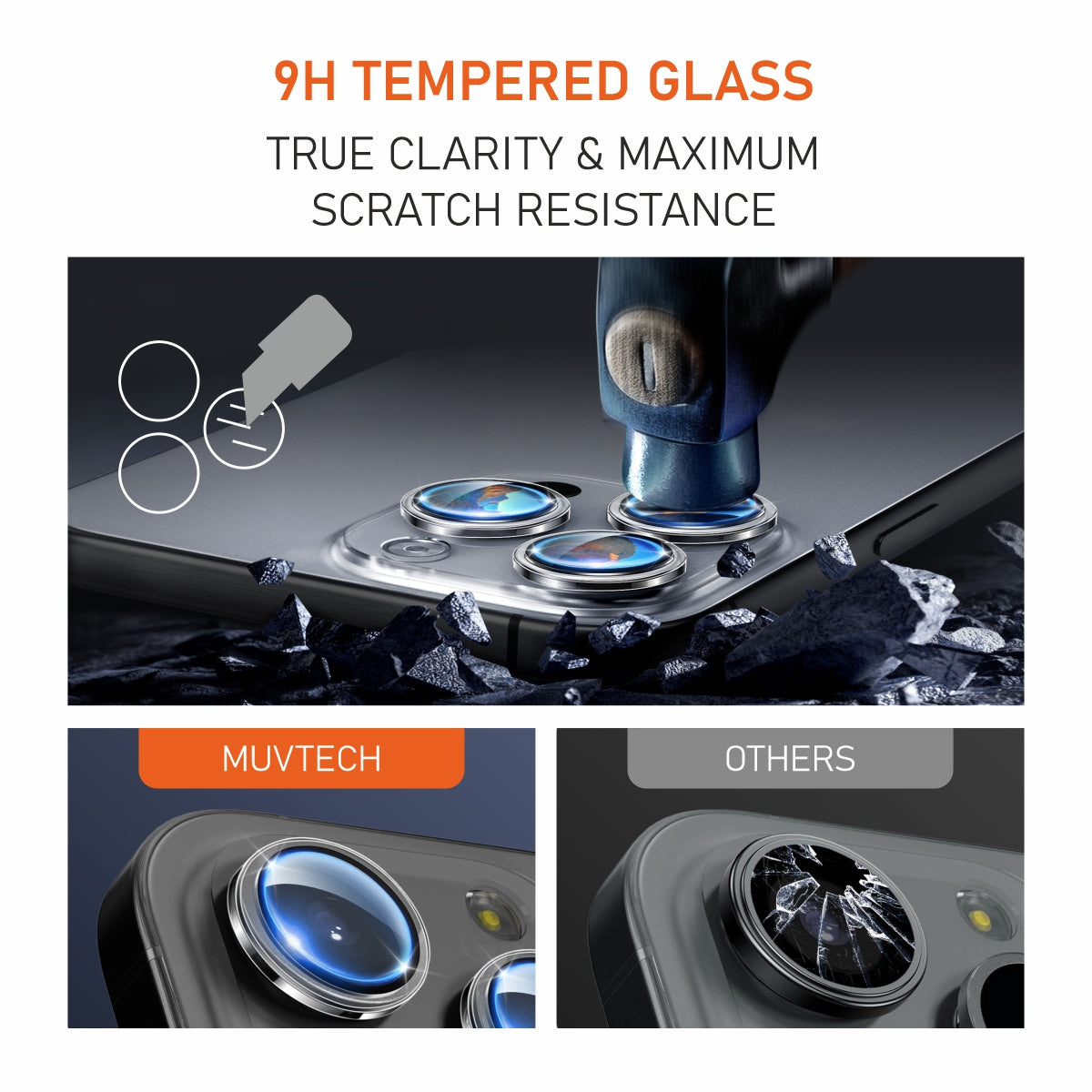 9H TEMPERED GLASS

TRUE CLARITY & MAXIMUM SCRATCH RESISTANCE

MUVTECH

OTHERS