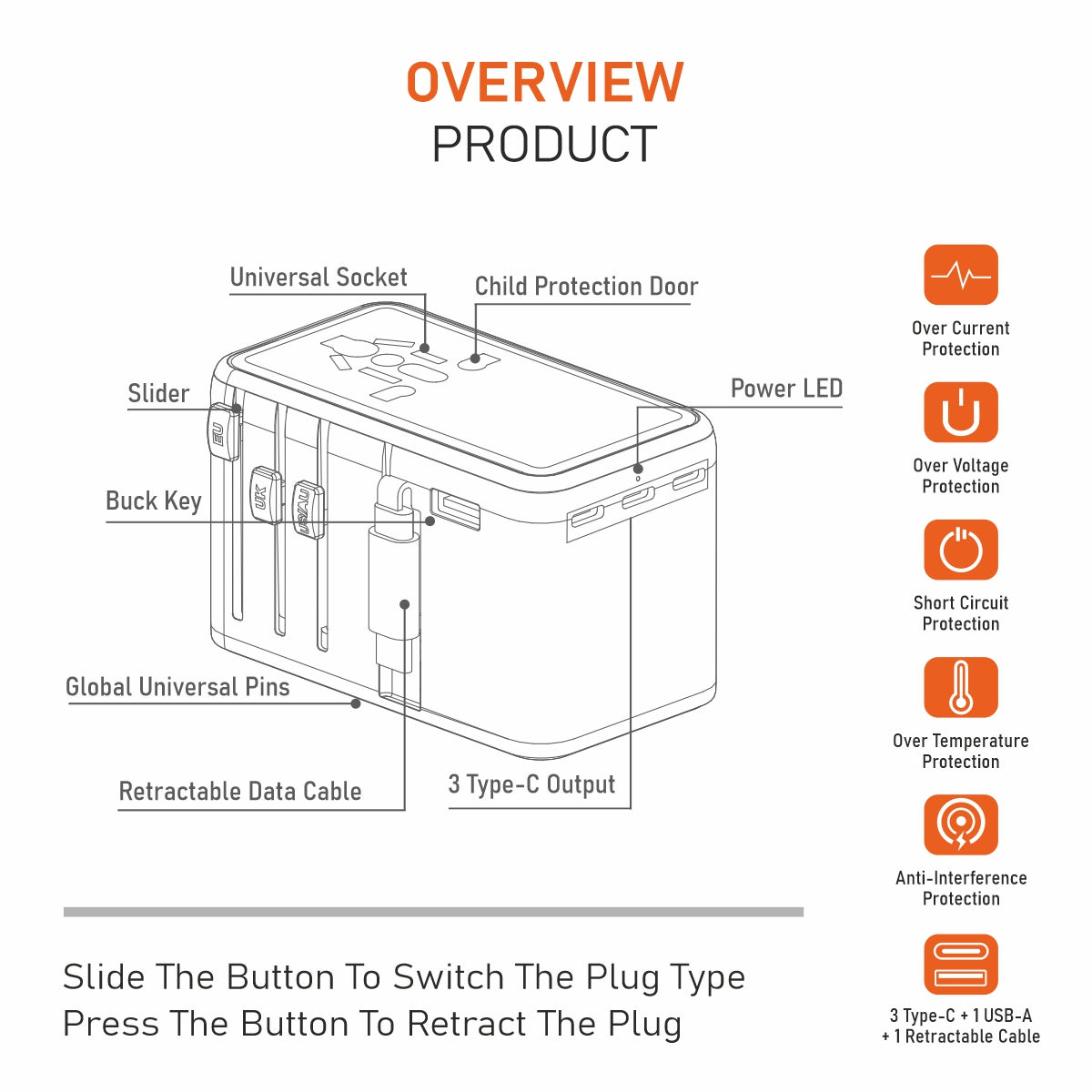 OVERVIEW
PRODUCT

Universal Socket

Child Protection Door

Slider

Power LED

Buck Key

EU

UK

US/AU

Global Universal Pins

Retractable Data Cable

3 Type-C Output

Over Current Protection

Over Voltage Protection

Short Circuit Protection

Over Temperature Protection

Anti-Interference Protection

3 Type-C + 1 USB-A + 1 Retractable Cable

Slide The Button To Switch The Plug Type
Press The Button To Retract The Plug